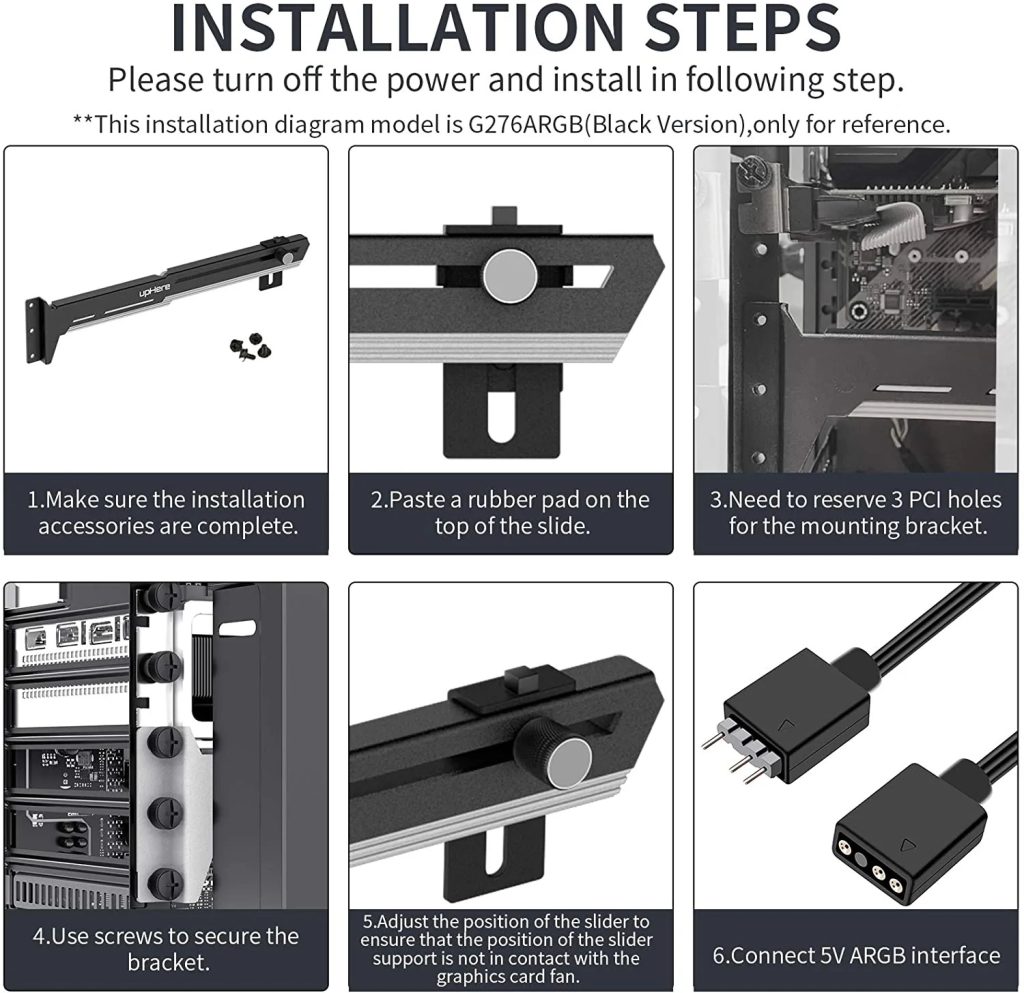 INSTALLATION STEPS

Please turn off the power and install in following step.

**This installation diagram model is G276ARGB(Black Version),only for reference.

upHere

1.Make sure the installation accessories are complete.

2.Paste a rubber pad on the top of the slide.

3.Need to reserve 3 PCI holes for the mounting bracket.

4.Use screws to secure the bracket.

5.Adjust the position of the slider to ensure that the position of the slider support is not in contact with the graphics card fan.

6.Connect 5V ARGB interface