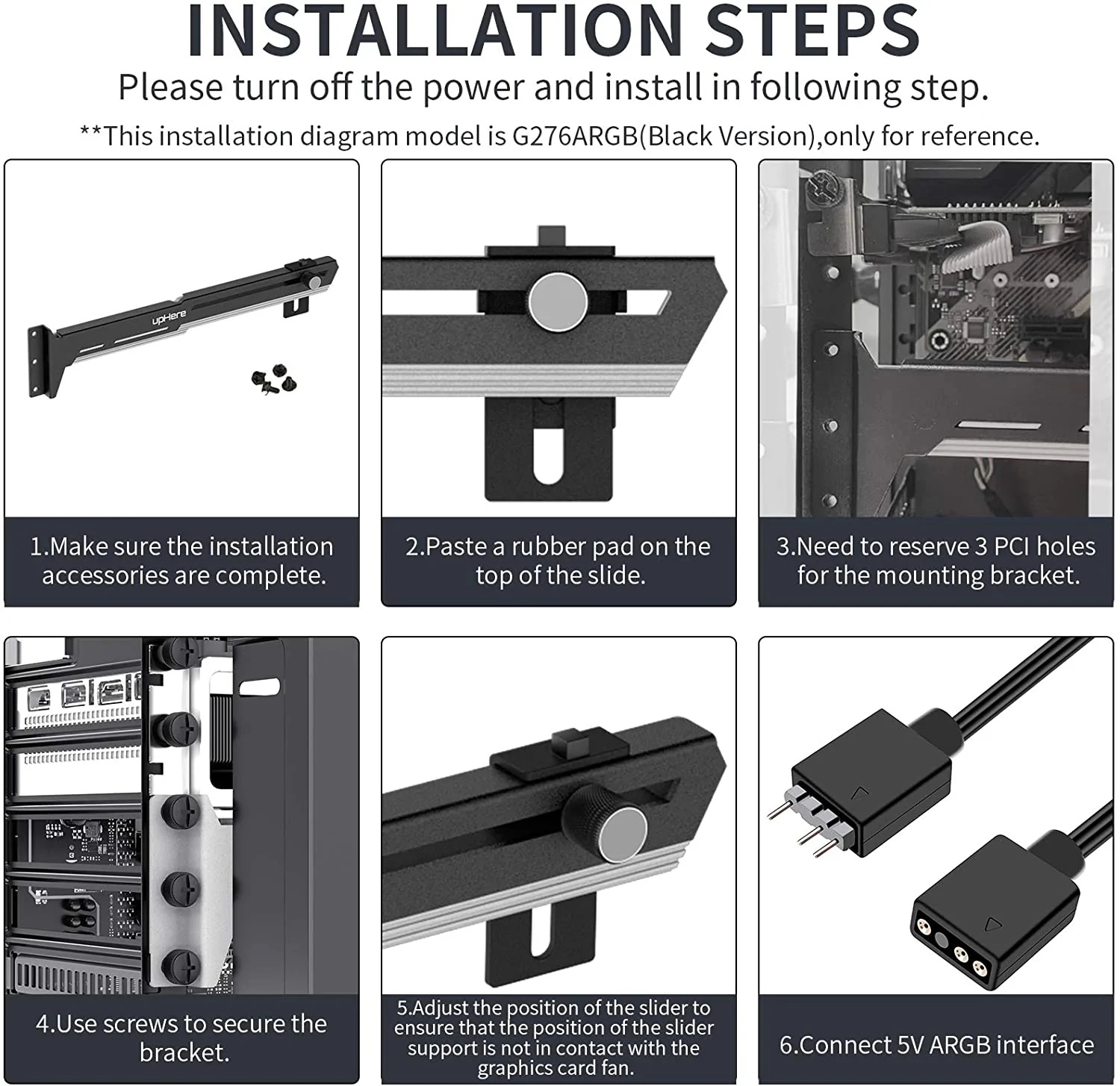 INSTALLATION STEPS

Please turn off the power and install in following step.

**This installation diagram model is G276ARGB(Black Version),only for reference.

upHere

1.Make sure the installation accessories are complete.

2.Paste a rubber pad on the top of the slide.

3.Need to reserve 3 PCI holes for the mounting bracket.

4.Use screws to secure the bracket.

5.Adjust the position of the slider to ensure that the position of the slider support is not in contact with the graphics card fan.

6.Connect 5V ARGB interface